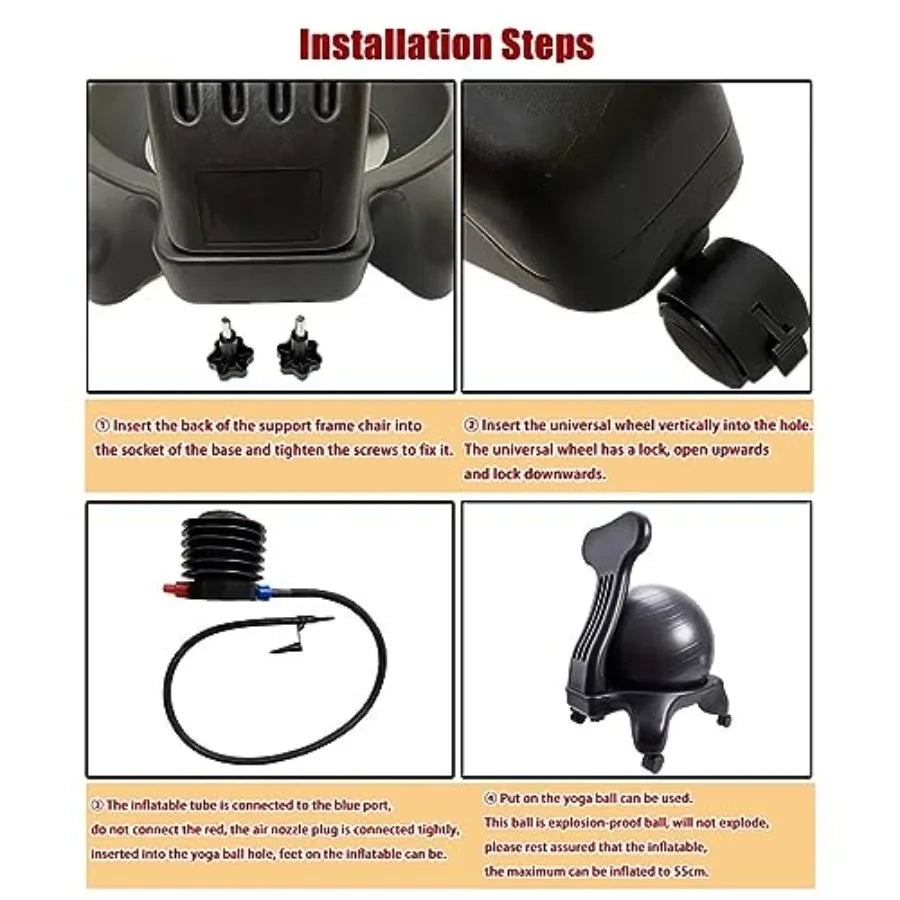 Installation Steps

① Insert the back of the support frame chair into the socket of the base and tighten the screws to fix it.

② Insert the universal wheel vertically into the hole. The universal wheel has a lock, open upwards and lock downwards.

③ The inflatable tube is connected to the blue port, do not connect the red, the air nozzle plug is connected tightly, inserted into the yoga ball hole, feet on the inflatable can be.

④ Put on the yoga ball can be used. This ball is explosion-proof ball, will not explode, please rest assured that the inflatable, the maximum can be inflated to 55cm.