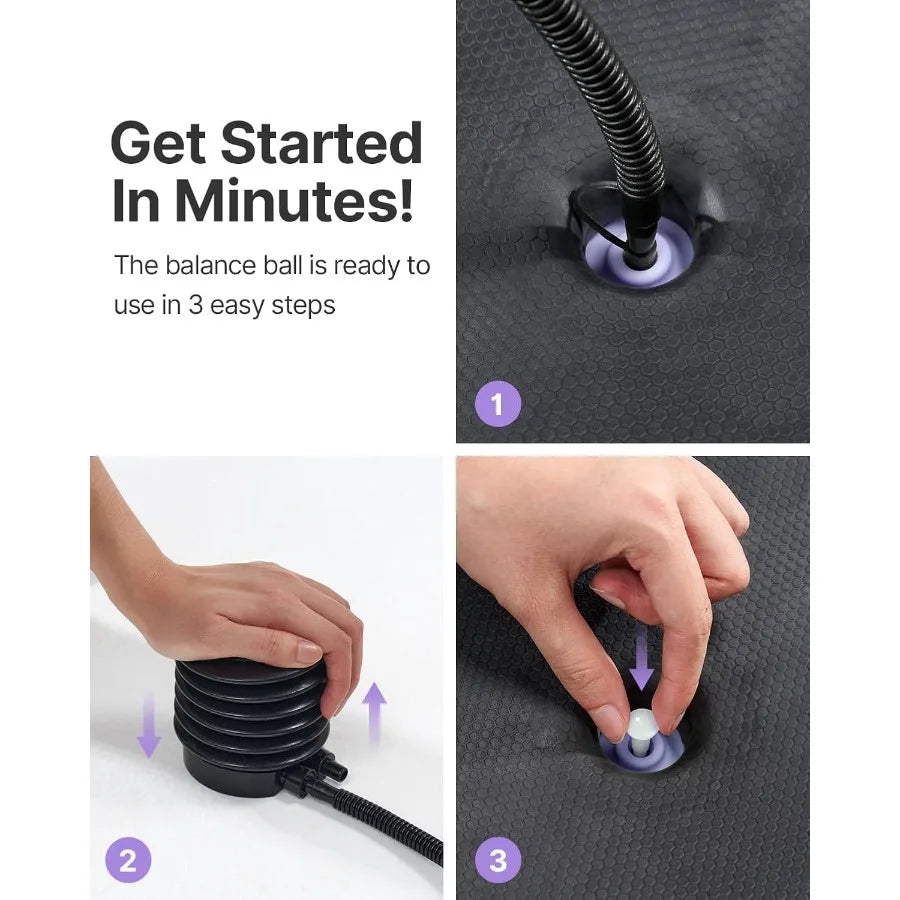 Get Started In Minutes!

The balance ball is ready to use in 3 easy steps

1

2

3